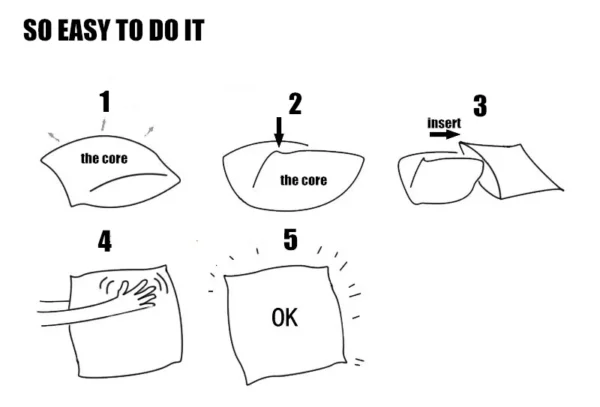 SO EASY TO DO IT

1

the core

2

the core

3

insert

4

5

OK